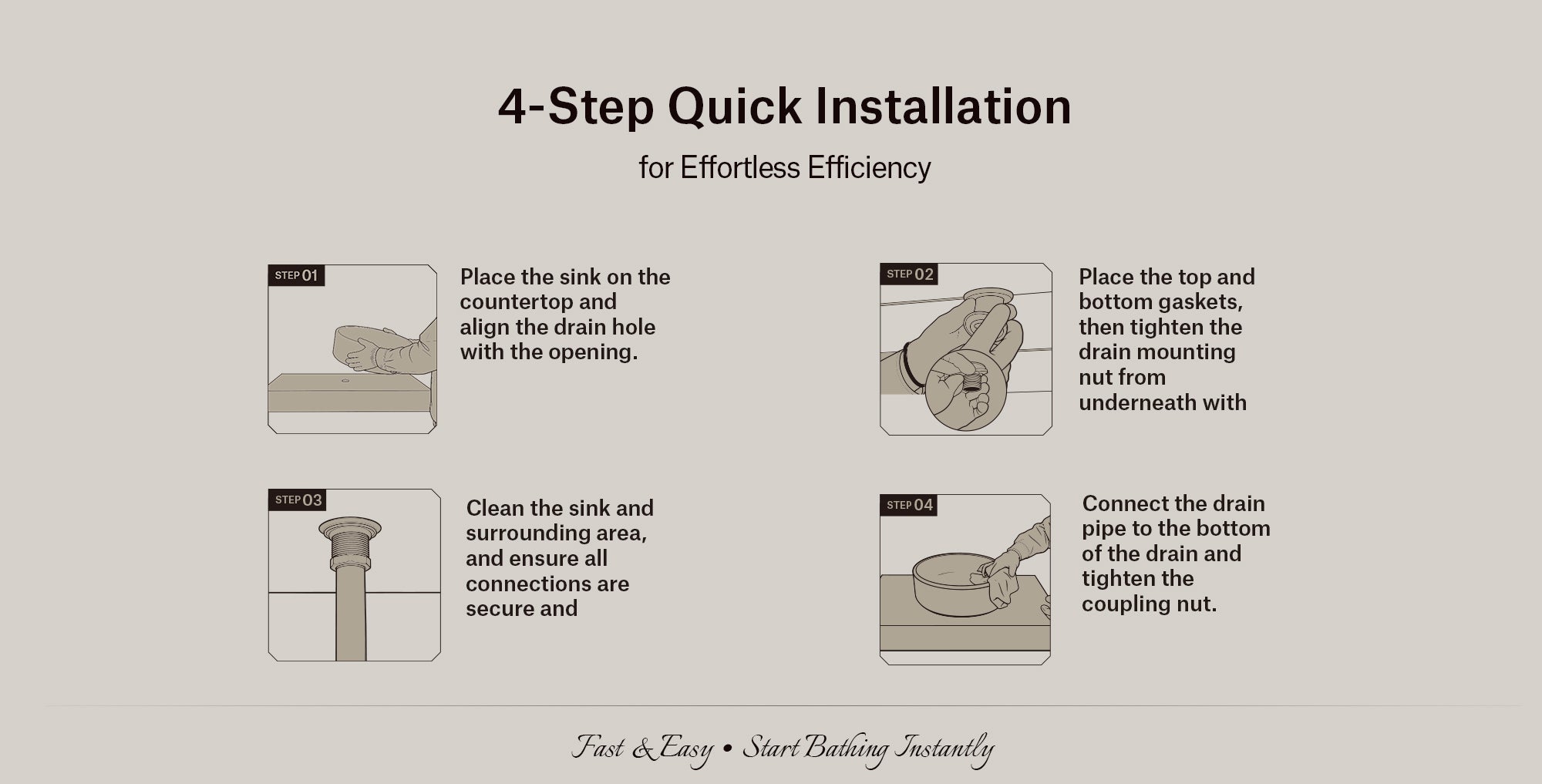 4-Step Quick Installation

for Effortless Efficiency

STEP 01

Place the sink on the countertop and align the drain hole with the opening.

STEP 02

Place the top and bottom gaskets, then tighten the drain mounting nut from underneath with

STEP 03

Clean the sink and surrounding area, and ensure all connections are secure and

STEP 04

Connect the drain pipe to the bottom of the drain and tighten the coupling nut.

Fast & Easy • Start Bathing Instantly